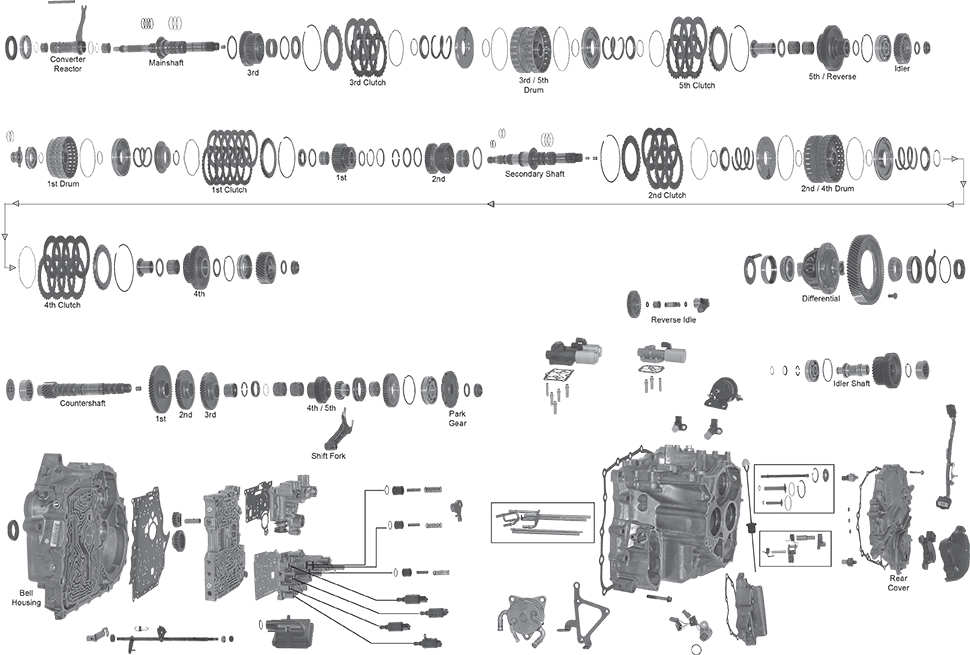 Converter Reactor
Mainshaft
3rd
3rd Clutch
3rd / 5th Drum
5th Clutch
5th / Reverse
Idler

1st Drum
1st Clutch
1st
2nd
Secondary Shaft
2nd Clutch
2nd / 4th Drum

4th Clutch
4th
Differential

Reverse Idle

Idler Shaft

Countershaft
1st
2nd
3rd
4th / 5th
Park Gear

Shift Fork

Bell Housing

Rear Cover