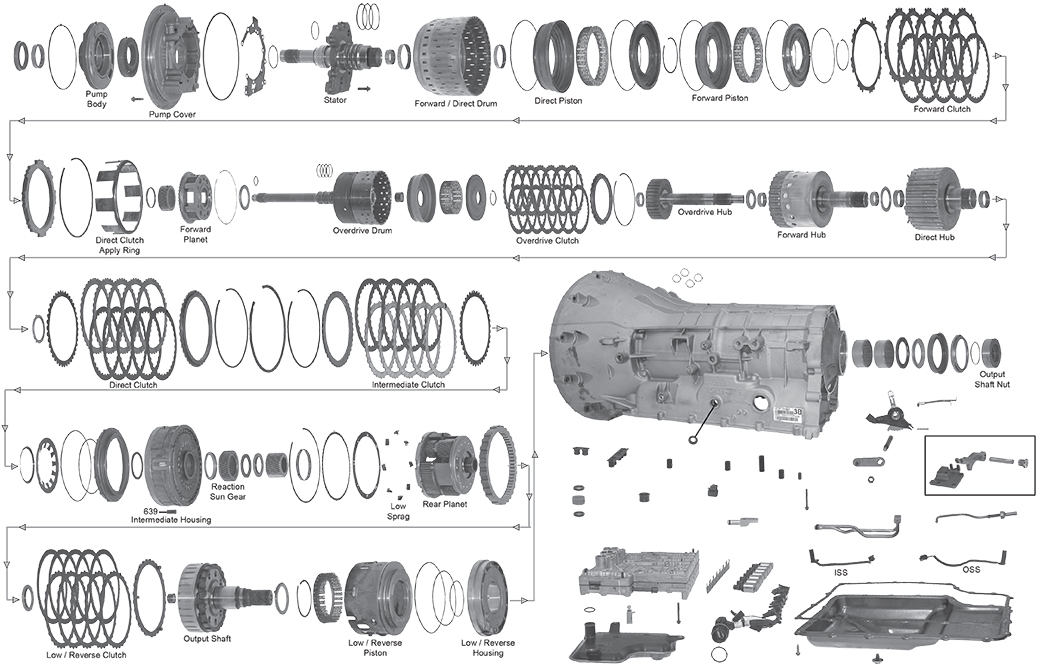 Pump Body
Pump Cover
Stator
Forward / Direct Drum
Direct Piston
Forward Piston
Forward Clutch

Direct Clutch Apply Ring
Forward Planet
Overdrive Drum
Overdrive Clutch
Overdrive Hub
Forward Hub
Direct Hub

Direct Clutch
Intermediate Clutch
Output Shaft Nut

639
Intermediate Housing
Reaction Sun Gear
Low Sprag
Rear Planet

30

ISS
OSS

Low / Reverse Clutch
Output Shaft
Low / Reverse Piston
Low / Reverse Housing