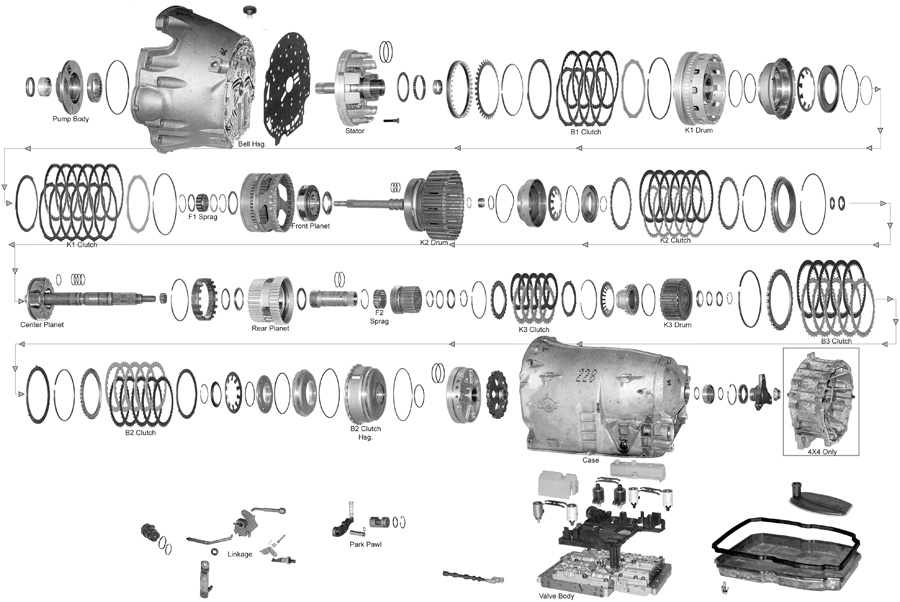 Pump Body

Bell Hsg.

Stator

B1 Clutch

K1 Drum

K1 Clutch

F1 Sprag

Front Planet

K2 Drum

K2 Clutch

Center Planet

Rear Planet

F2 Sprag

K3 Clutch

K3 Drum

B3 Clutch

B2 Clutch

B2 Clutch Hsg.

228

Case

4X4 Only

Linkage

Park Pawl

Valve Body